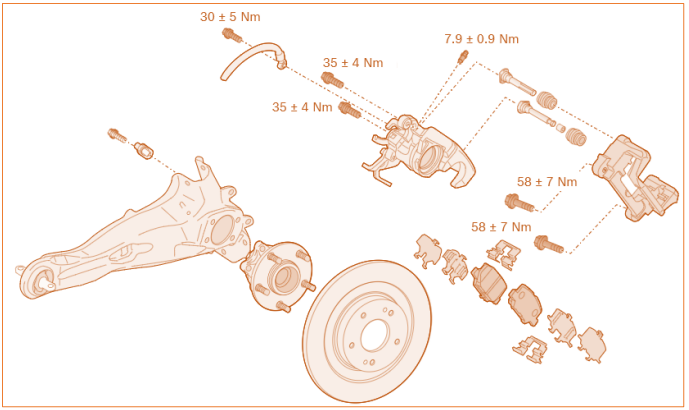 30 ± 5 Nm

7.9 ± 0.9 Nm

35 ± 4 Nm

35 ± 4 Nm

58 ± 7 Nm

58 ± 7 Nm