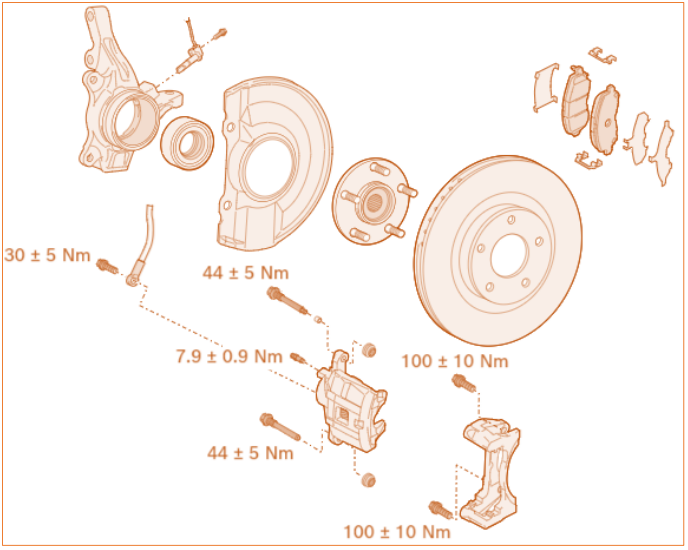 30 ± 5 Nm

44 ± 5 Nm

7.9 ± 0.9 Nm

100 ± 10 Nm

44 ± 5 Nm

100 ± 10 Nm