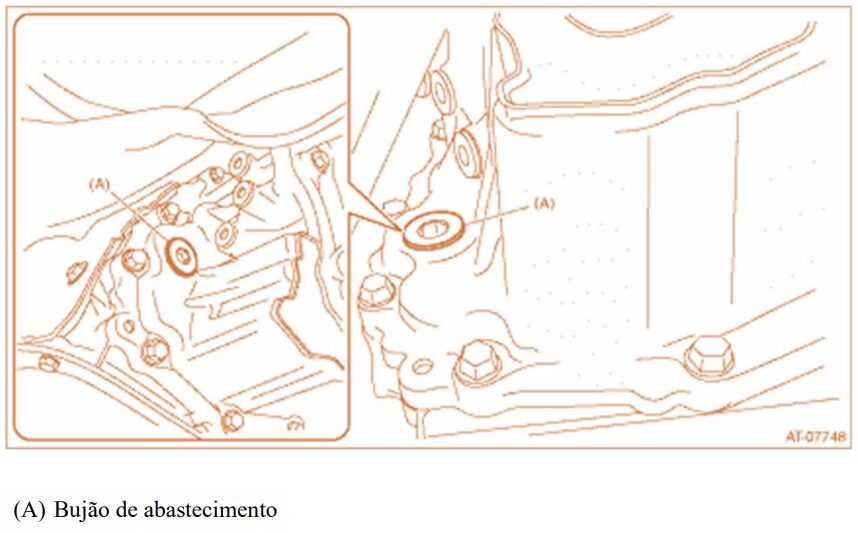 (A)

(A)

AT-07748

(A) Bujão de abastecimento