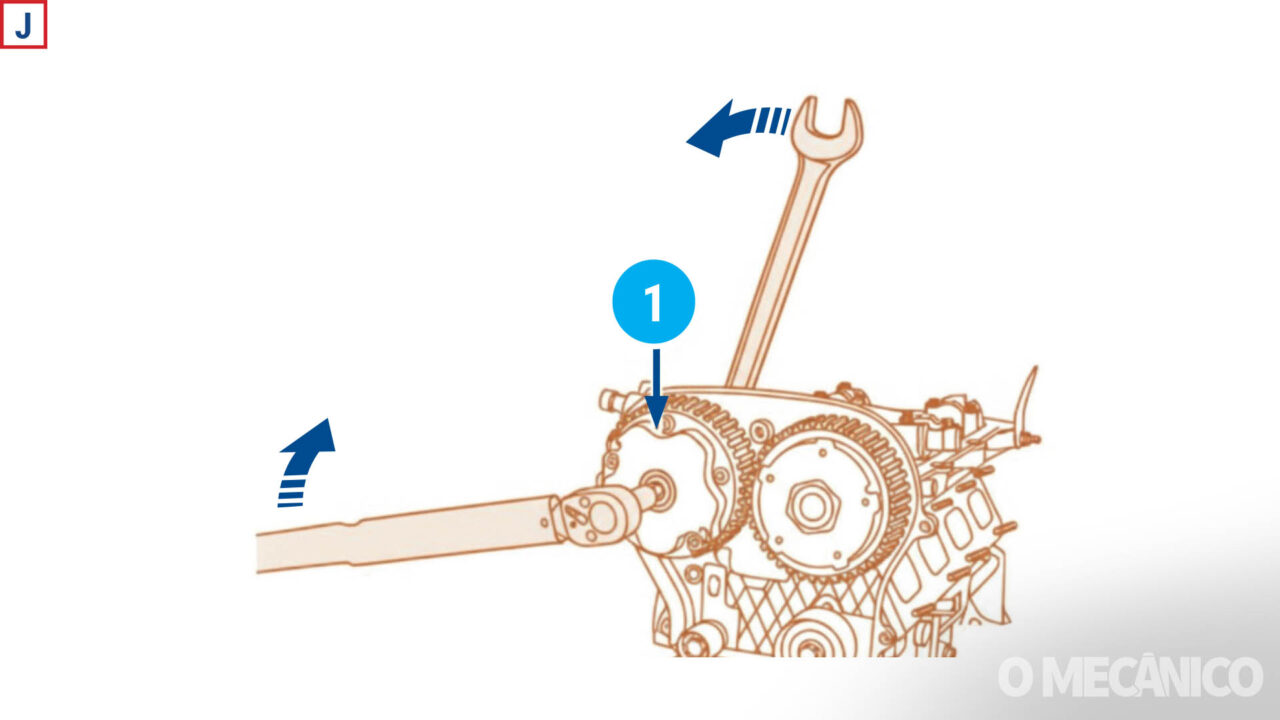 J

1

O MECÂNICO