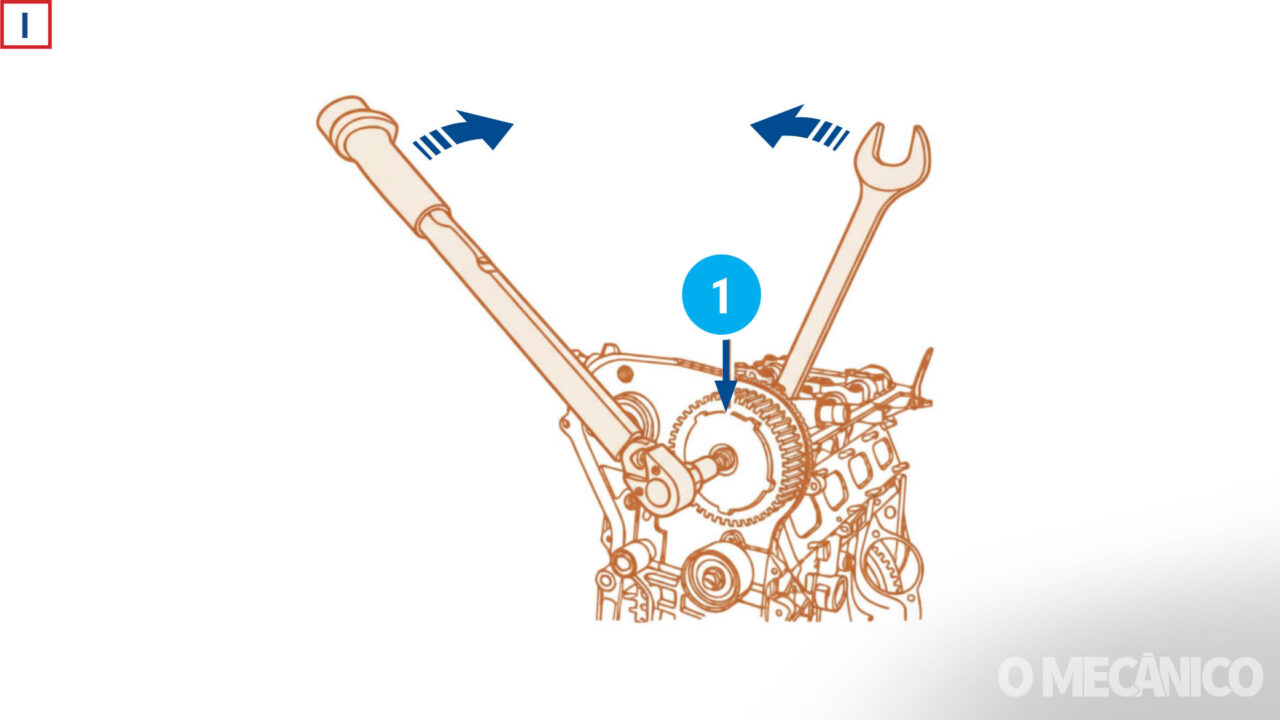 I

1

O MECÂNICO