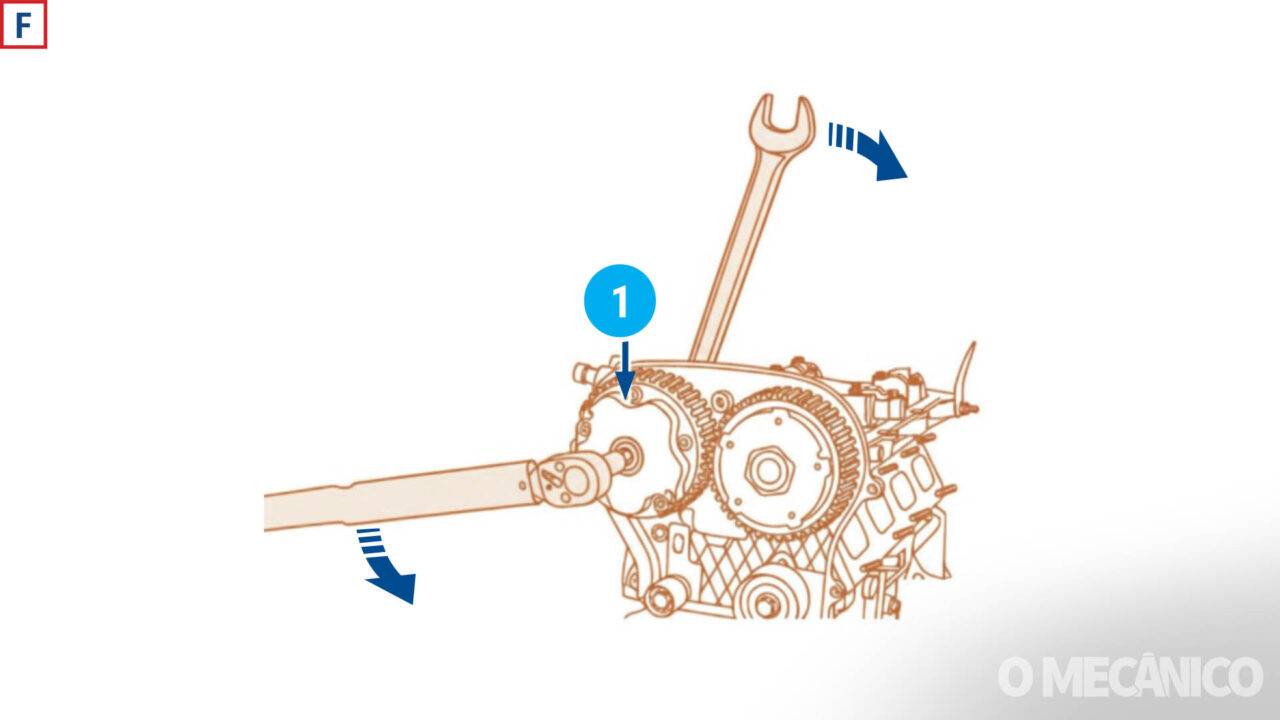 F

1

O MECÂNICO