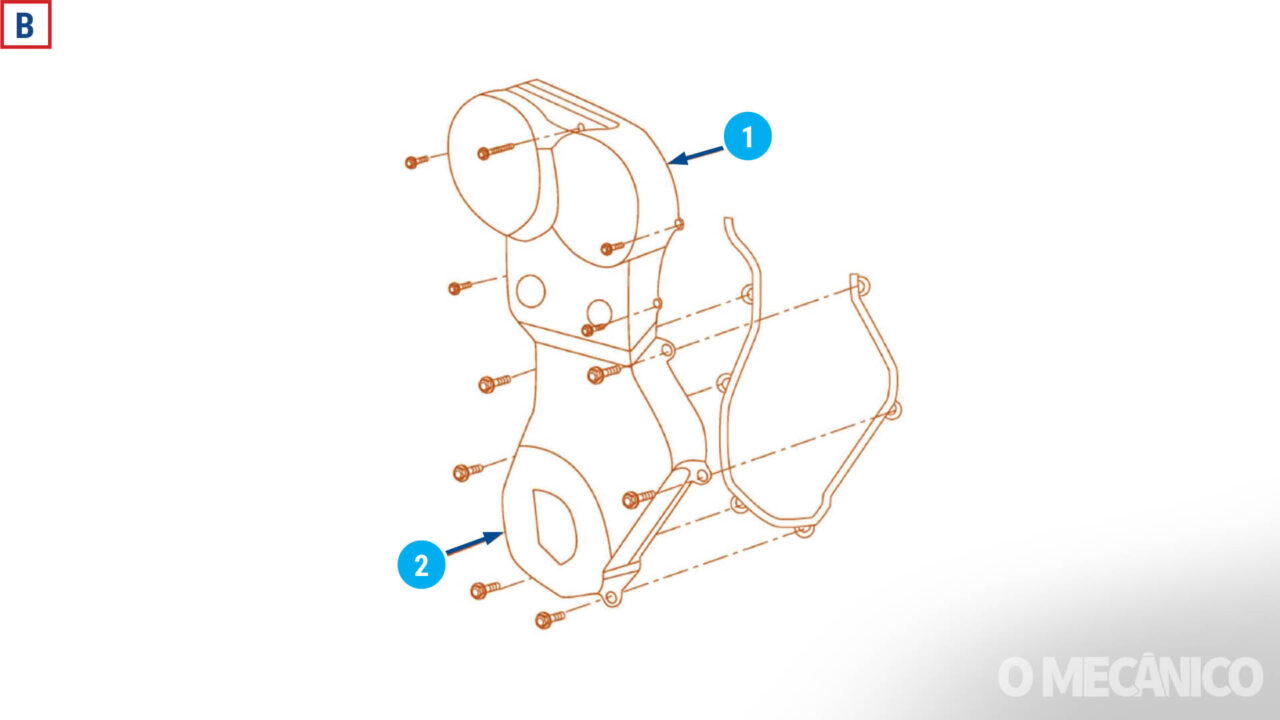 B

1

2

O MECÂNICO