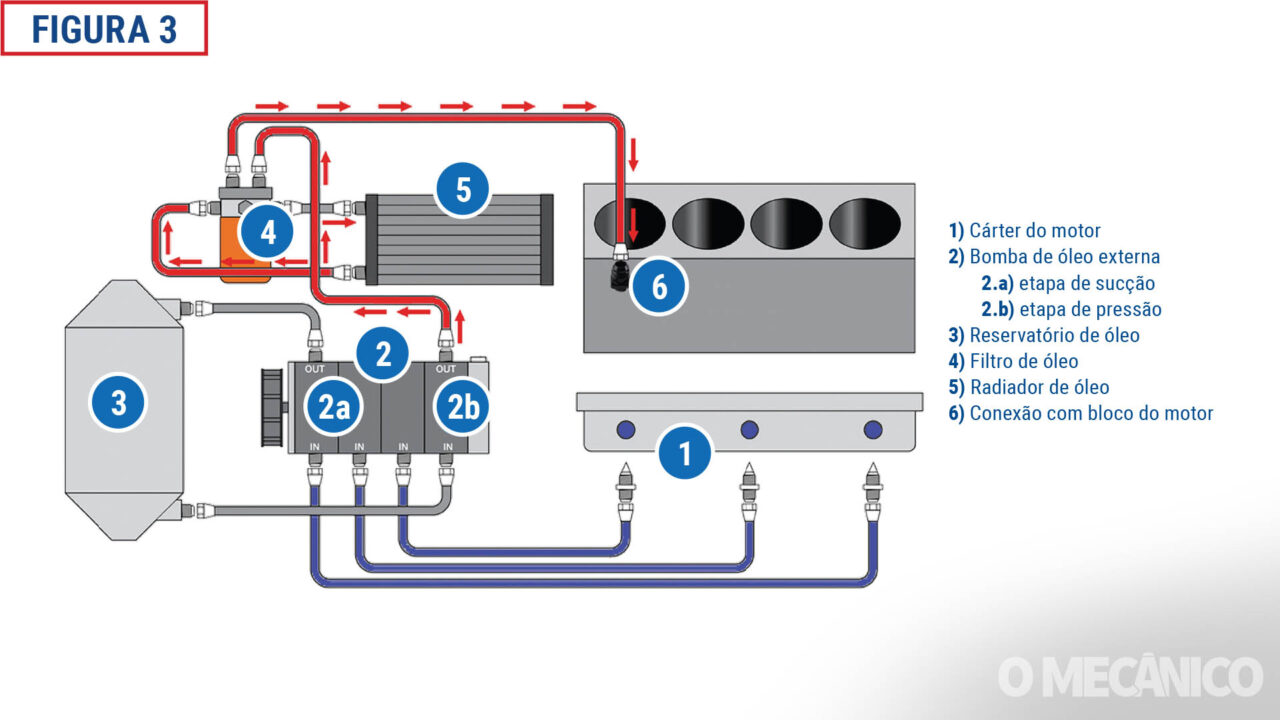 FIGURA 3

5

4

6

2

OUT

OUT

3

2a

2b

IN

IN

IN

IN

1

1) Cárter do motor
2) Bomba de óleo externa
2.a) etapa de sucção
2.b) etapa de pressão
3) Reservatório de óleo
4) Filtro de óleo
5) Radiador de óleo
6) Conexão com bloco do motor

O MECÂNICO