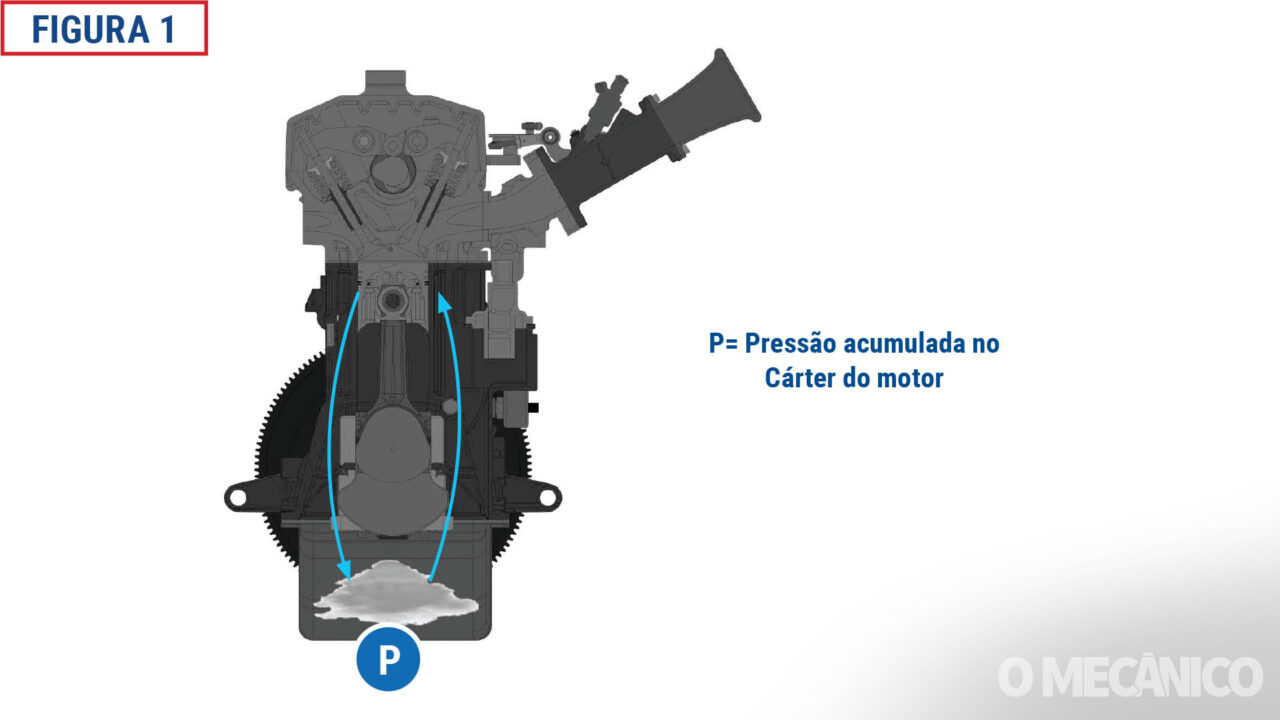 FIGURA 1

P= Pressão acumulada no Cárter do motor

P

O MECÂNICO