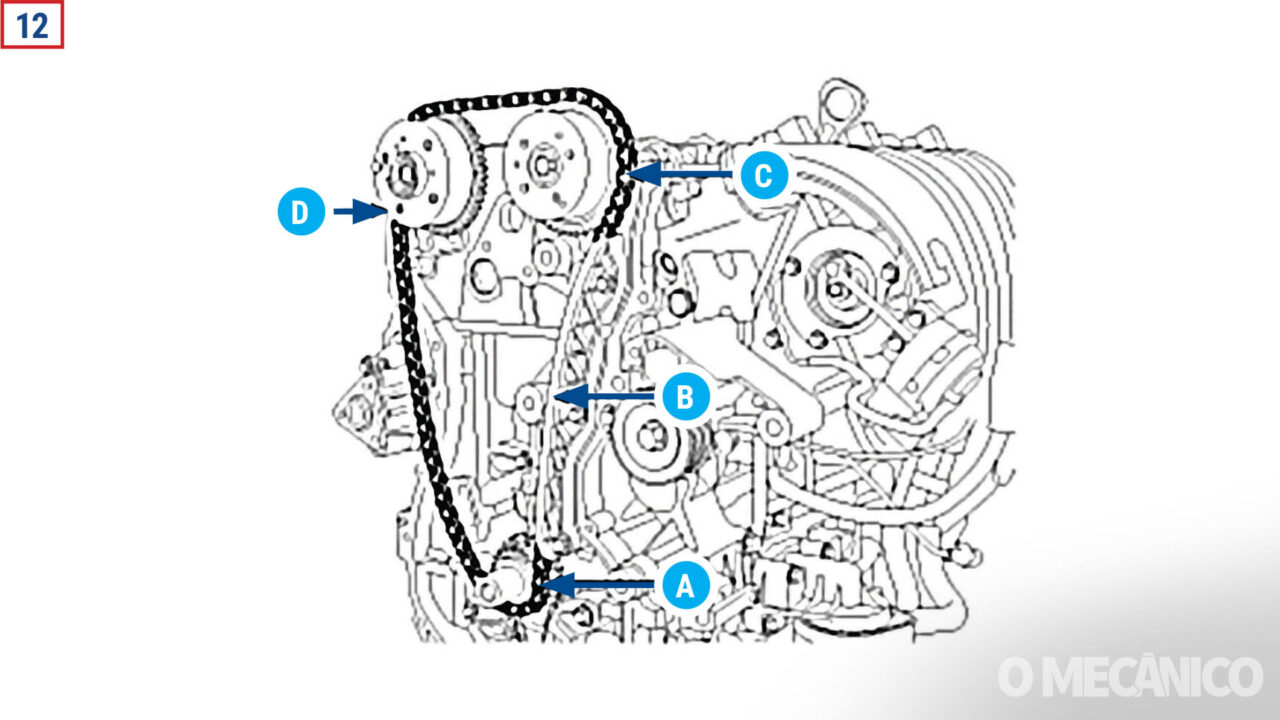 12

D

C

B

A

O MECÂNICO