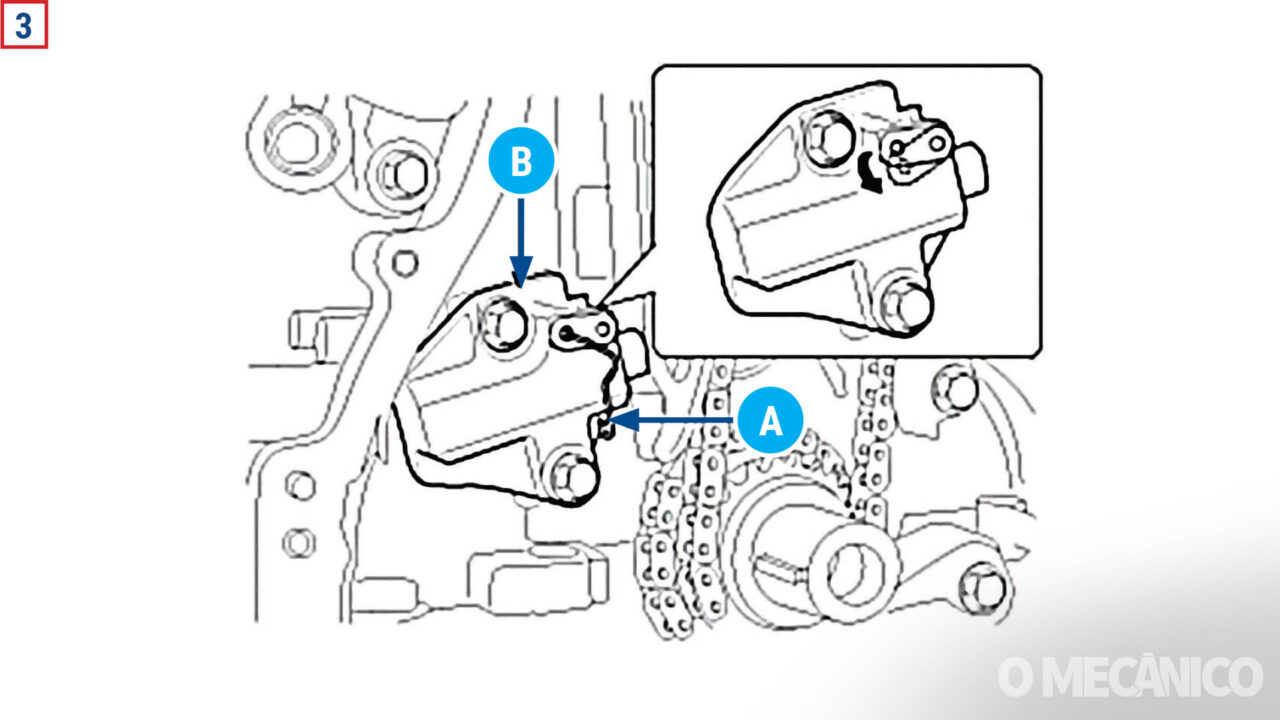 3

B

A

O MECÂNICO