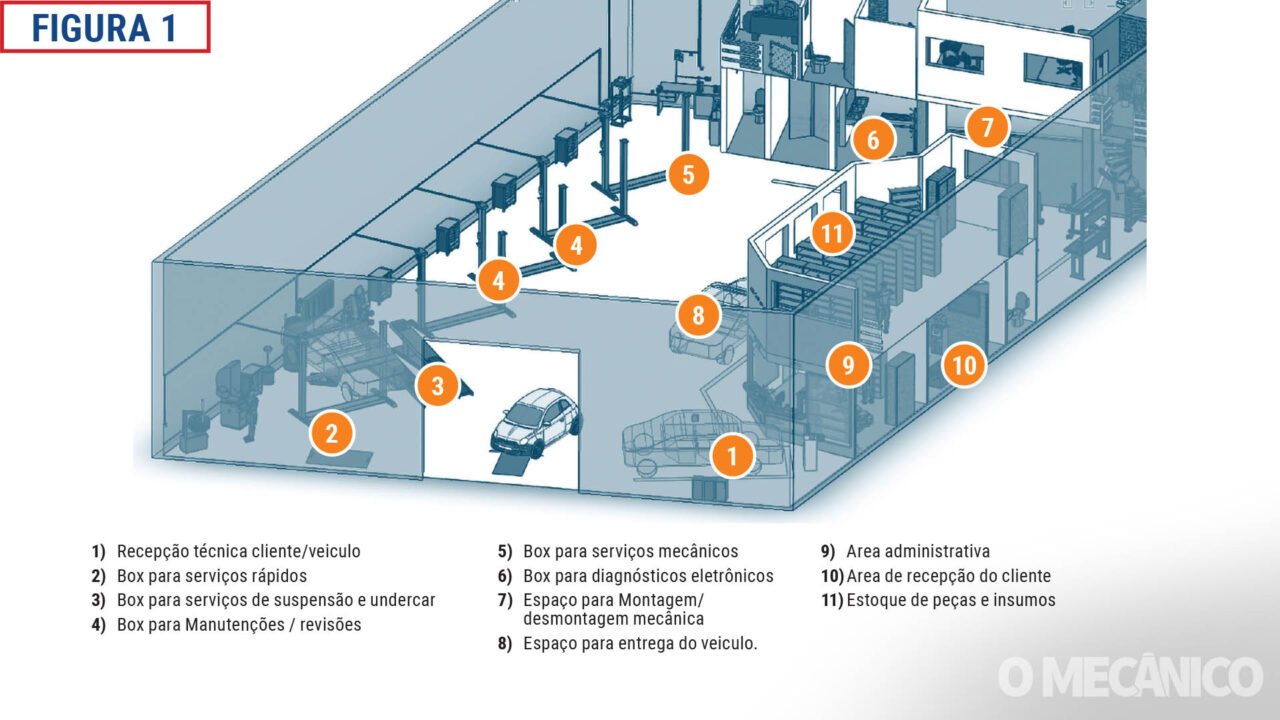 FIGURA 1

7
6
5
11
4
4
8
3
9
10
2
1

1) Recepção técnica cliente/veiculo
2) Box para serviços rápidos
3) Box para serviços de suspensão e undercar
4) Box para Manutenções / revisões

5) Box para serviços mecânicos
6) Box para diagnósticos eletrônicos
7) Espaço para Montagem/ desmontagem mecânica
8) Espaço para entrega do veiculo.

9) Area administrativa
10) Area de recepção do cliente
11) Estoque de peças e insumos

O MECÂNICO