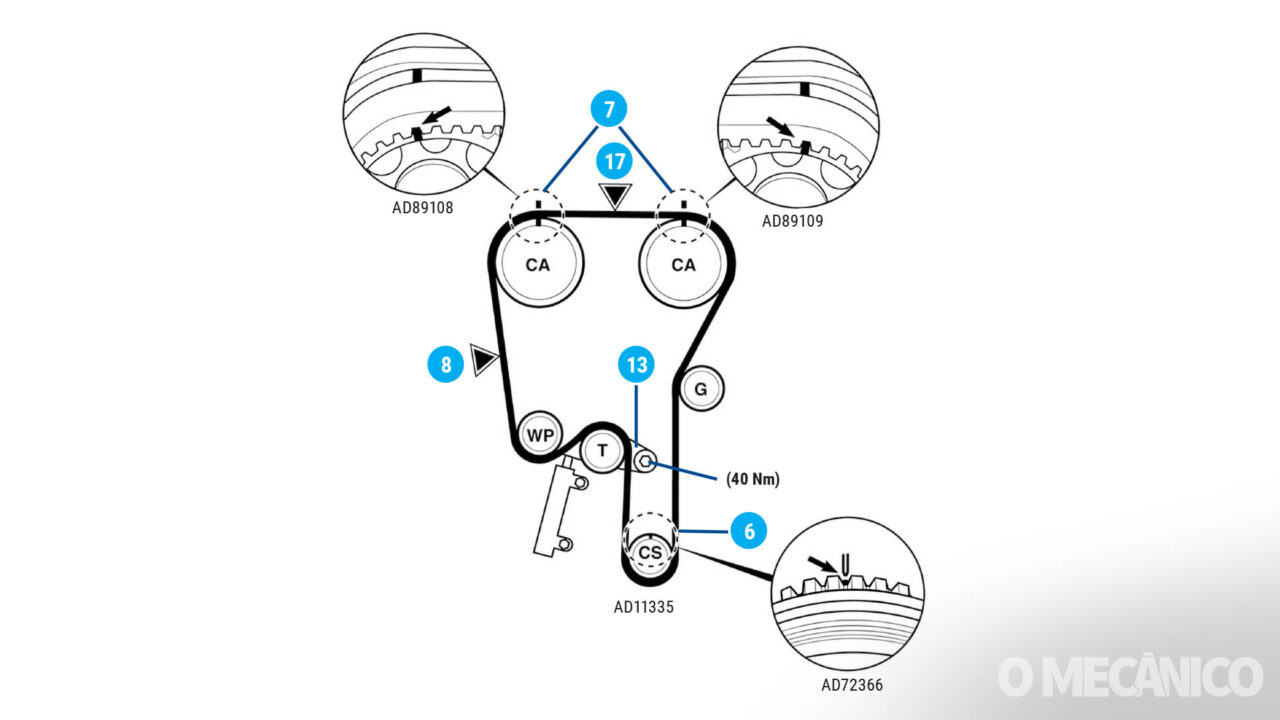 7

17

AD89108

AD89109

CA

CA

8

13

G

WP

T

(40 Nm)

6

CS

AD11335

AD72366

O MECÂNICO