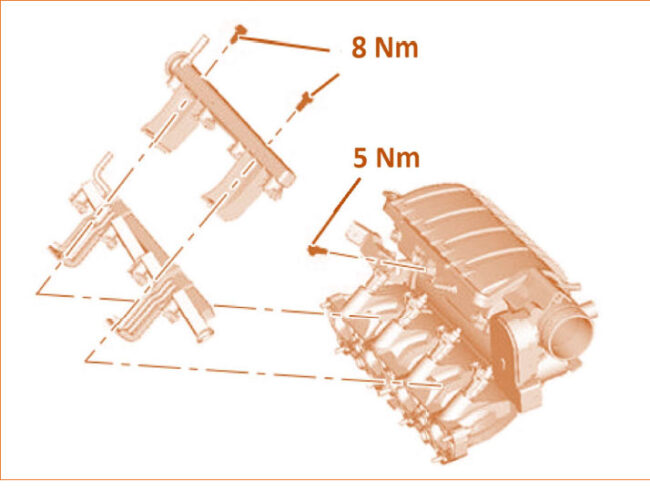 8 Nm

5 Nm