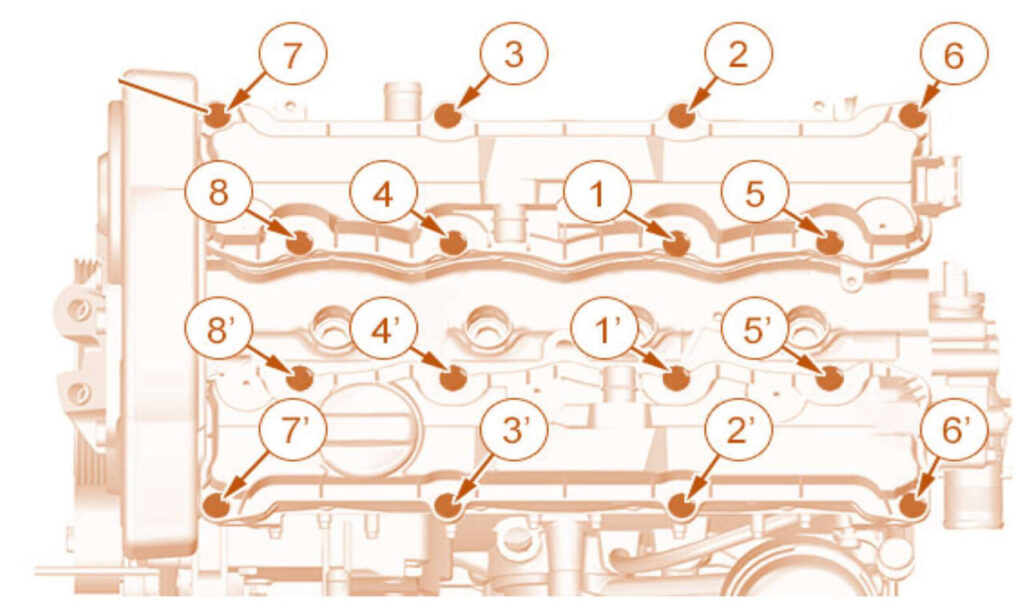 7
3
2
6
8
4
1
5
8'
4'
1'
5'
7'
3'
2'
6'